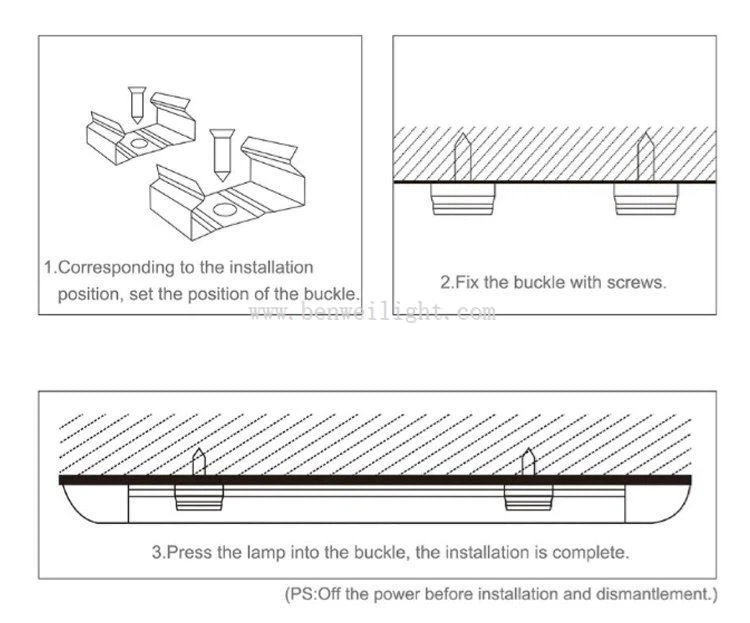 1.Corresponding to the installation position, set the position of the buckle.

2.Fix the buckle with screws.

www.benweilight.com

3.Press the lamp into the buckle, the installation is complete.

(PS:Off the power before installation and dismantlement.)