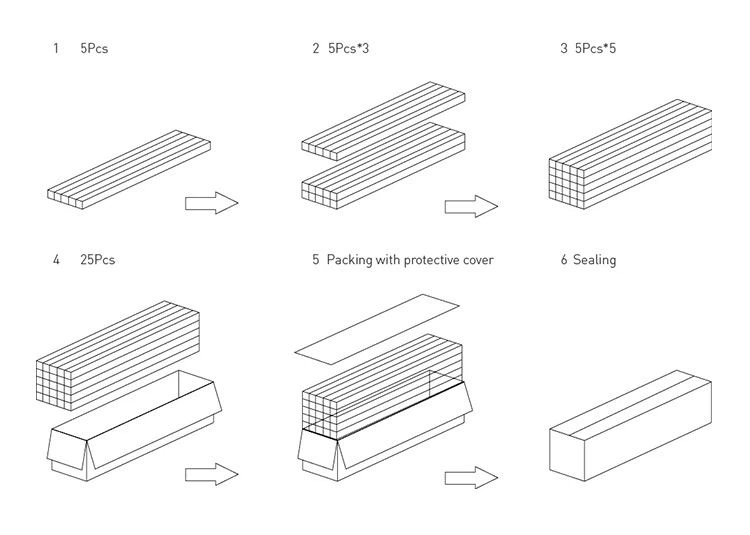 1 5Pcs

2 5Pcs*3

3 5Pcs*5

4 25Pcs

5 Packing with protective cover

6 Sealing