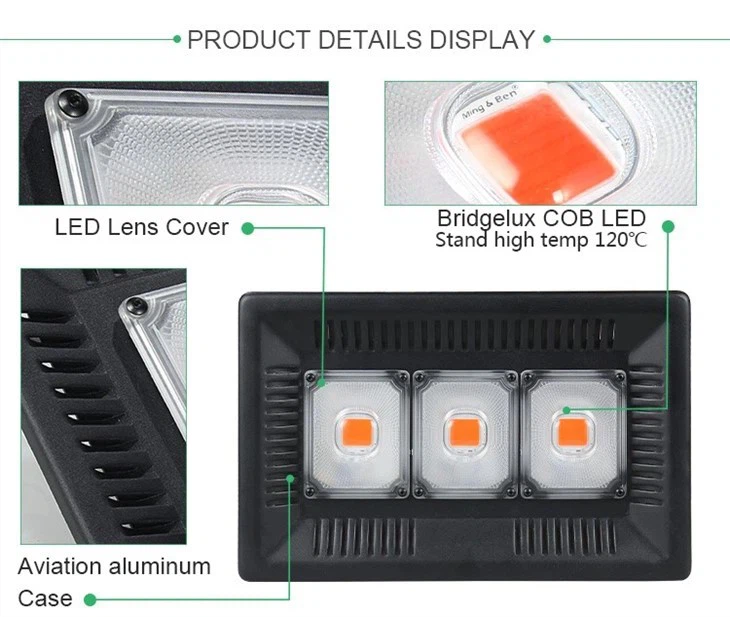 PRODUCT DETAILS DISPLAY

Ming & Ben®

LED Lens Cover

Bridgelux COB LED
Stand high temp 120℃

Aviation aluminum Case