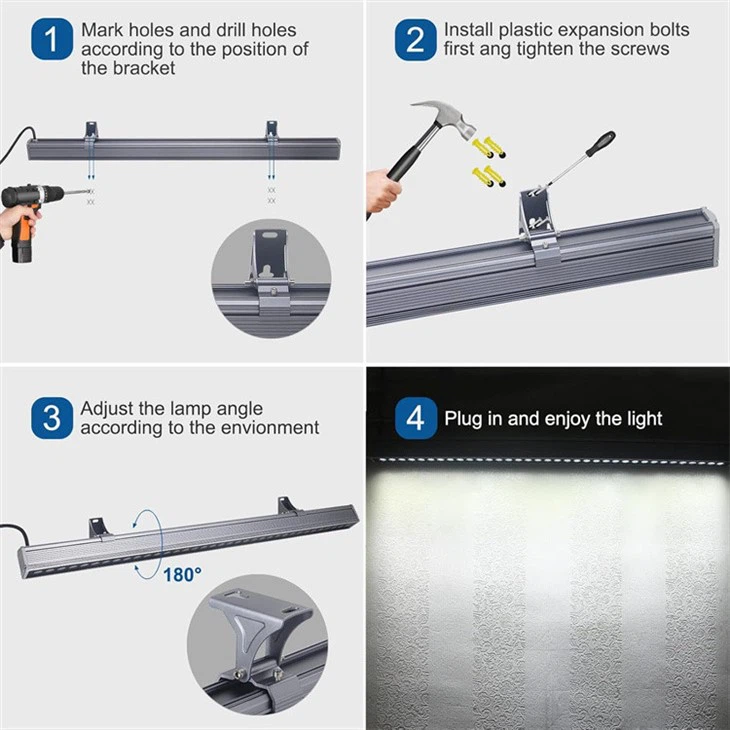 1 Mark holes and drill holes according to the position of the bracket

2 Install plastic expansion bolts first ang tighten the screws

3 Adjust the lamp angle according to the envionment

180°

4 Plug in and enjoy the light