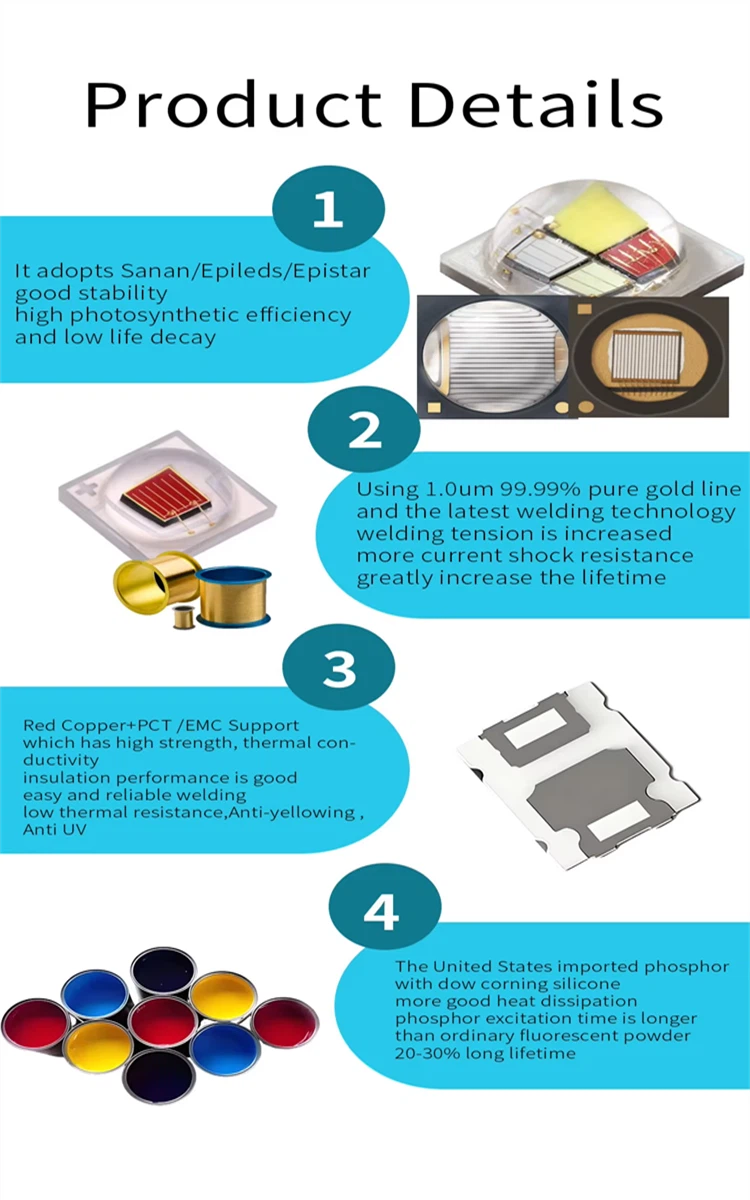 Product Details

1

It adopts Sanan/Epileds/Epistar
good stability
high photosynthetic efficiency
and low life decay

2

Using 1.0um 99.99% pure gold line
and the latest welding technology
welding tension is increased
more current shock resistance
greatly increase the lifetime

3

Red Copper+PCT /EMC Support
which has high strength, thermal conductivity
insulation performance is good
easy and reliable welding
low thermal resistance,Anti-yellowing ,
Anti UV

4

The United States imported phosphor
with dow corning silicone
more good heat dissipation
phosphor excitation time is longer
than ordinary fluorescent powder
20-30% long lifetime