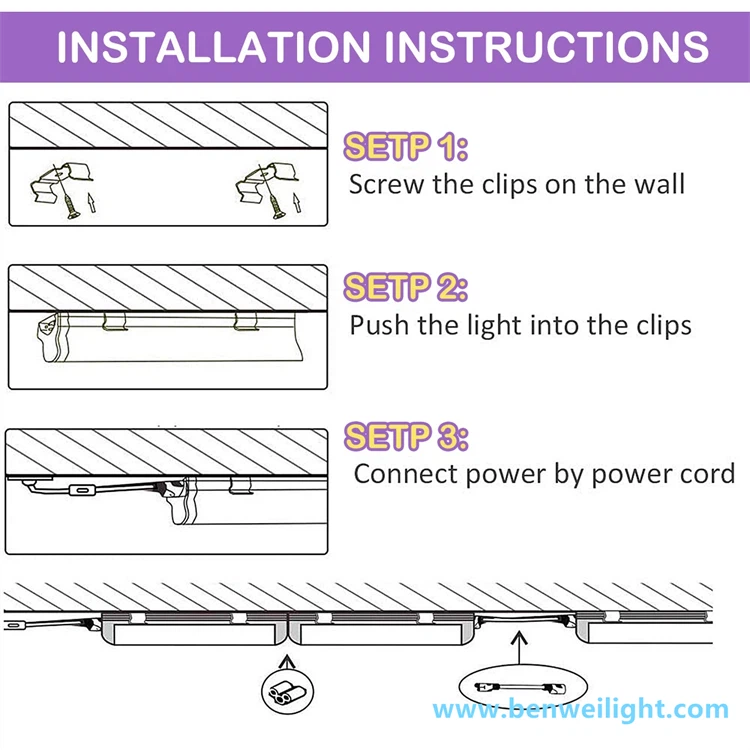 INSTALLATION INSTRUCTIONS

SETP 1:
Screw the clips on the wall

SETP 2:
Push the light into the clips

SETP 3:
Connect power by power cord

www.benweilight.com