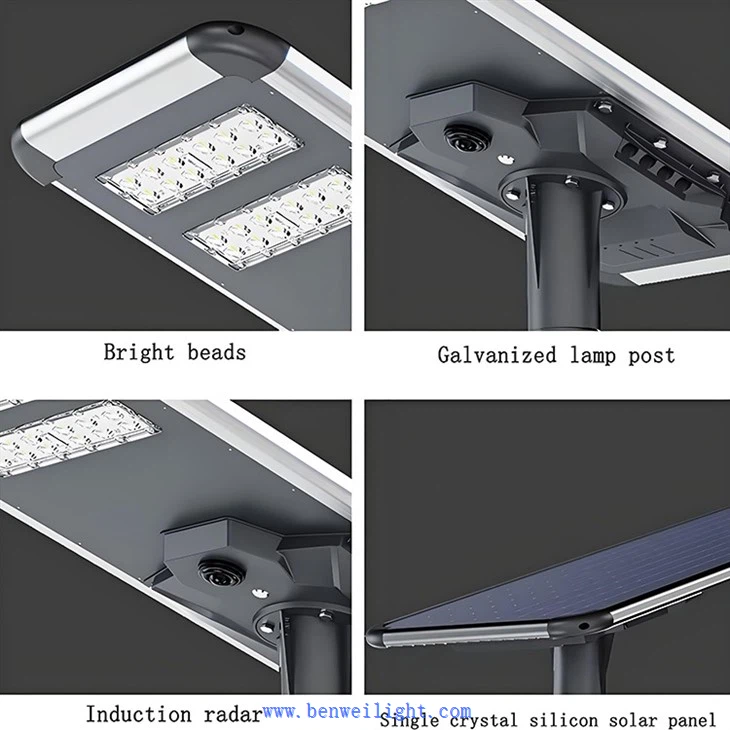 Bright beads

Galvanized lamp post

Induction radar

www.benweilight.com

Single crystal silicon solar panel