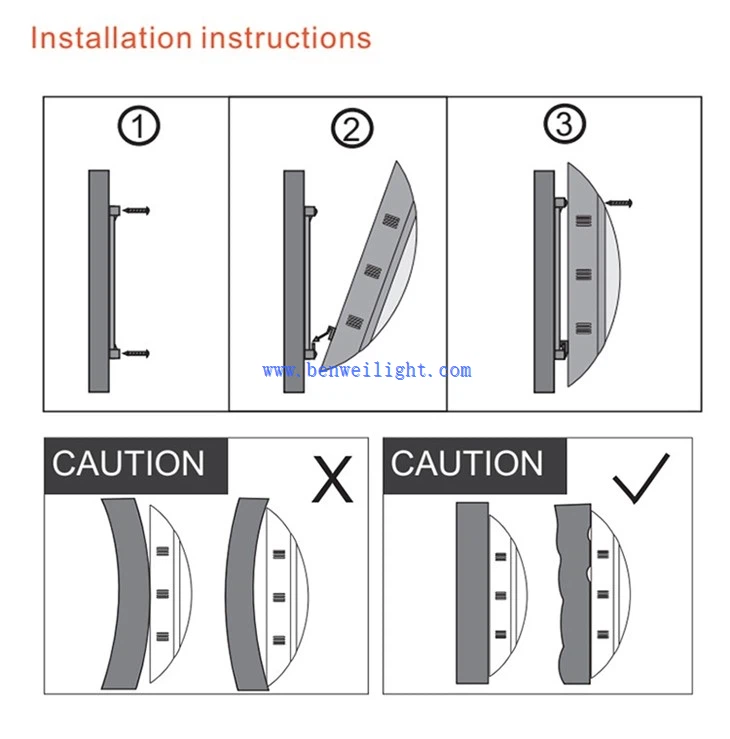 Installation instructions

①

②

③

www.benweilight.com

CAUTION

X

CAUTION

✓